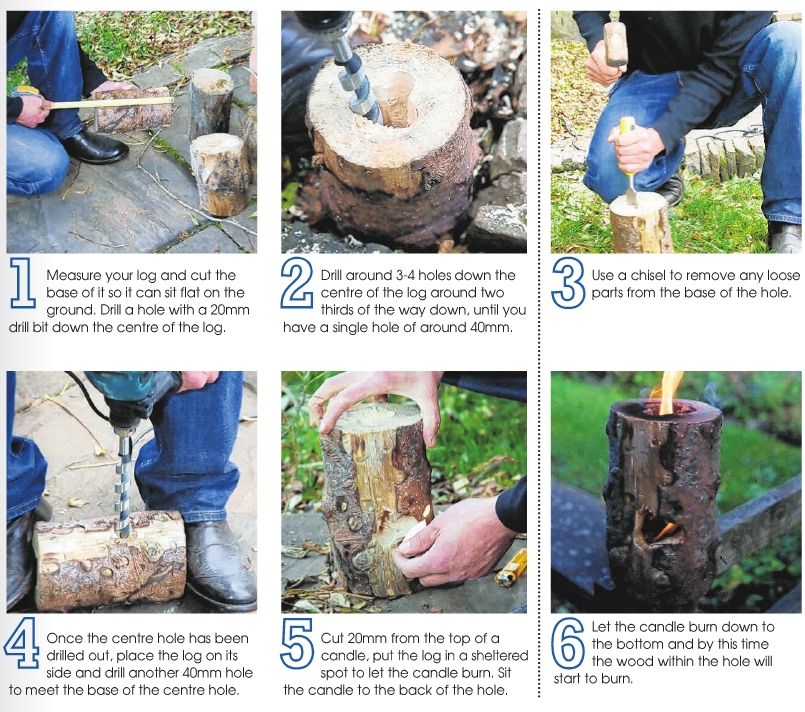 1 Measure your log and cut the base of it so it can sit flat on the ground. Drill a hole with a 20mm drill bit down the centre of the log.

2 Drill around 3-4 holes down the centre of the log around two thirds of the way down, until you have a single hole of around 40mm.

3 Use a chisel to remove any loose parts from the base of the hole.

4 Once the centre hole has been drilled out, place the log on its side and drill another 40mm hole to meet the base of the centre hole.

5 Cut 20mm from the top of a candle, put the log in a sheltered spot to let the candle burn. Sit the candle to the back of the hole.

6 Let the candle burn down to the bottom and by this time the wood within the hole will start to burn.